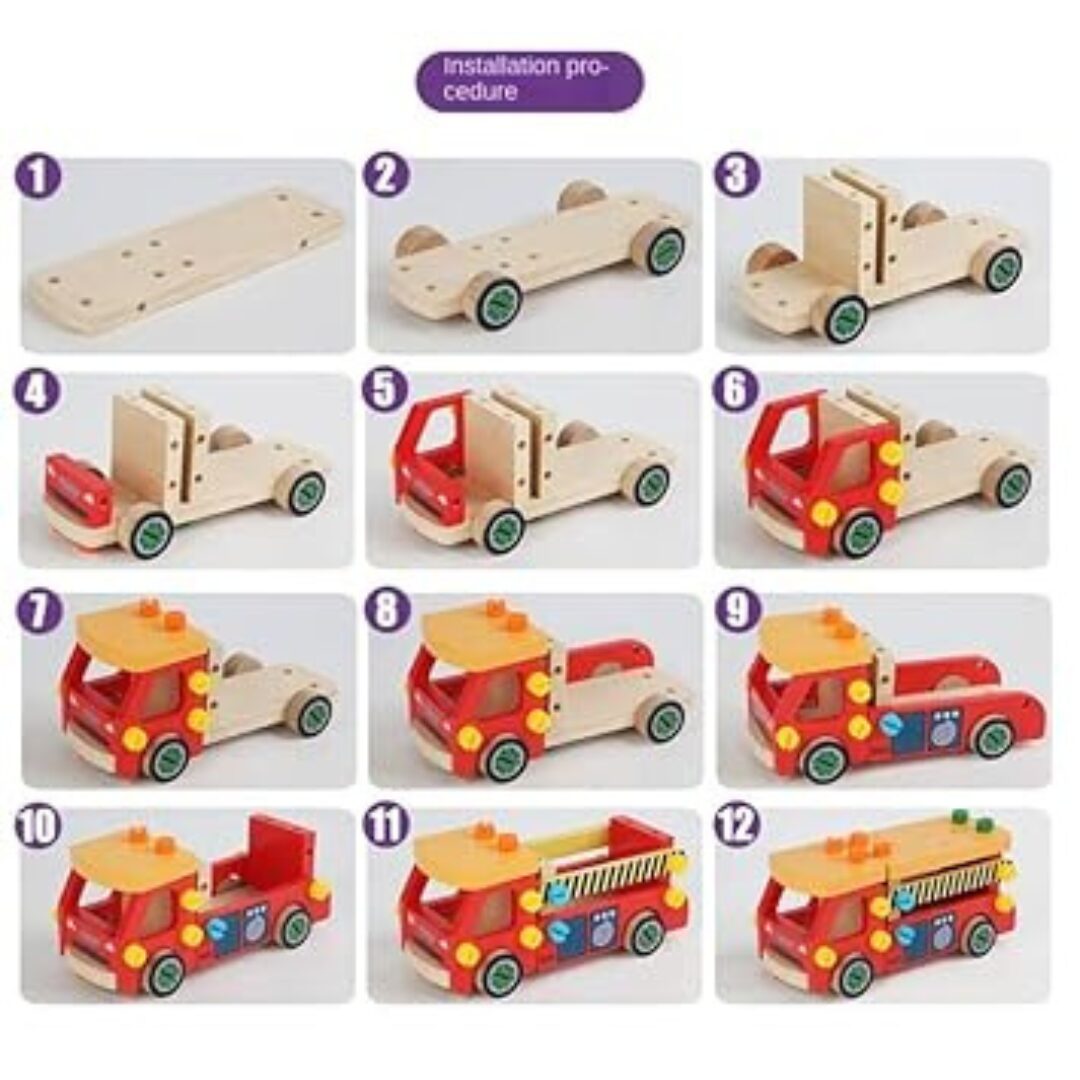 Installation procedure

1

2

3

4

5

6

7

8

9

10

11

12